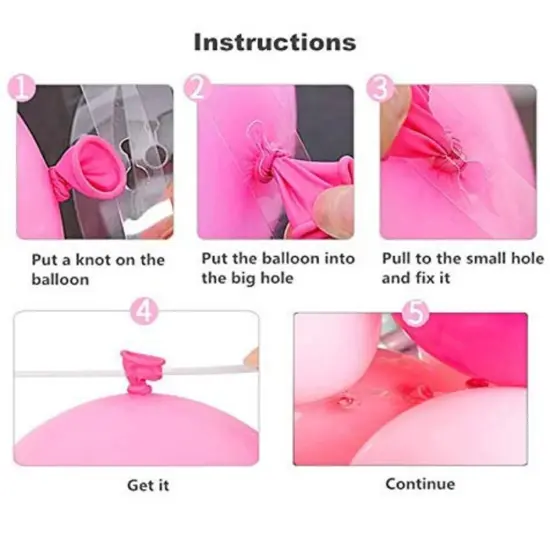 Instructions

1

Put a knot on the balloon

2

Put the balloon into the big hole

3

Pull to the small hole and fix it

4

Get it

5

Continue