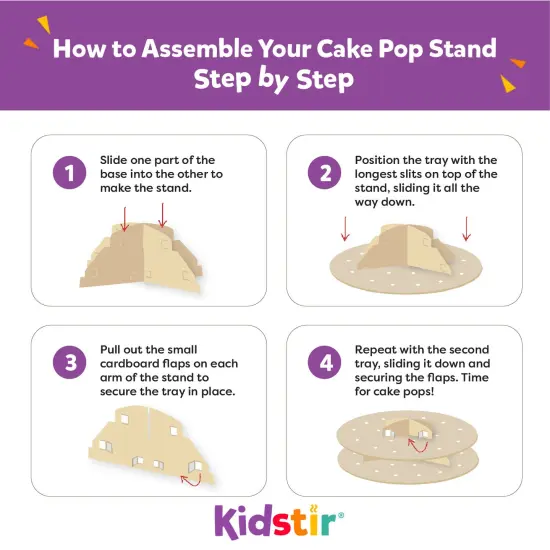 How to Assemble Your Cake Pop Stand Step by Step

1 Slide one part of the base into the other to make the stand.

2 Position the tray with the longest slits on top of the stand, sliding it all the way down.

3 Pull out the small cardboard flaps on each arm of the stand to secure the tray in place.

4 Repeat with the second tray, sliding it down and securing the flaps. Time for cake pops!

Kidstir®