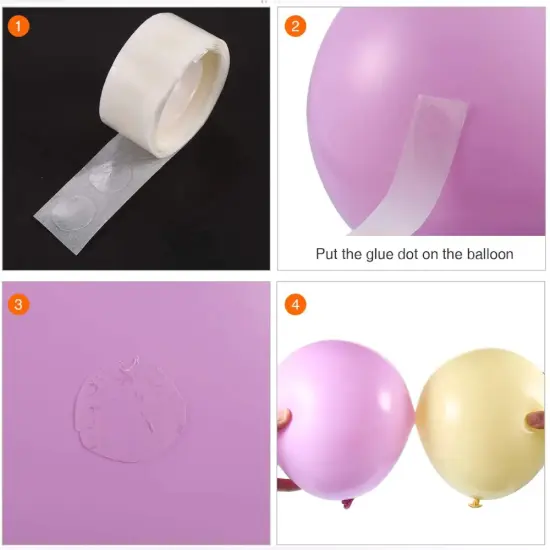 1

2

Put the glue dot on the balloon

3

4