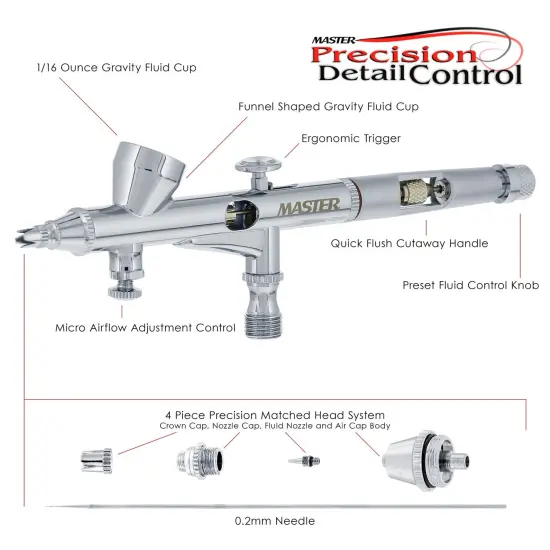 MASTER Precision Detail Control

1/16 Ounce Gravity Fluid Cup

Funnel Shaped Gravity Fluid Cup

Ergonomic Trigger

MASTER

Quick Flush Cutaway Handle

Preset Fluid Control Knob

Micro Airflow Adjustment Control

4 Piece Precision Matched Head System
Crown Cap, Nozzle Cap, Fluid Nozzle and Air Cap Body

0.2mm Needle