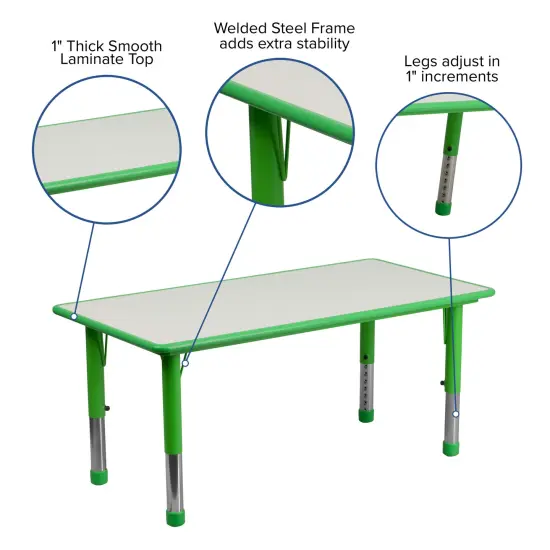 1" Thick Smooth Laminate Top

Welded Steel Frame adds extra stability

Legs adjust in 1" increments