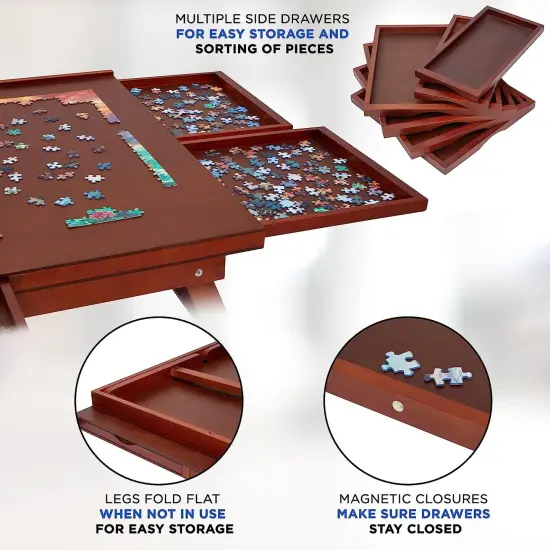 MULTIPLE SIDE DRAWERS
FOR EASY STORAGE AND
SORTING OF PIECES

LEGS FOLD FLAT
WHEN NOT IN USE
FOR EASY STORAGE

MAGNETIC CLOSURES
MAKE SURE DRAWERS
STAY CLOSED