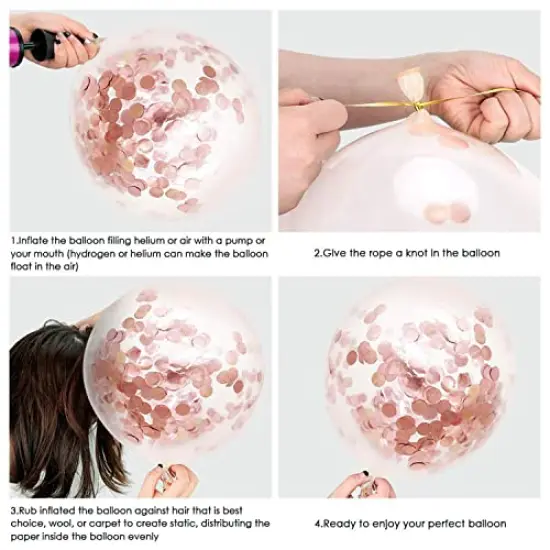 1.Inflate the balloon filling helium or air with a pump or your mouth (hydrogen or helium can make the balloon float in the air)

2.Give the rope a knot in the balloon

3.Rub inflated the balloon against hair that is best choice, wool, or carpet to create static, distributing the paper inside the balloon evenly

4.Ready to enjoy your perfect balloon