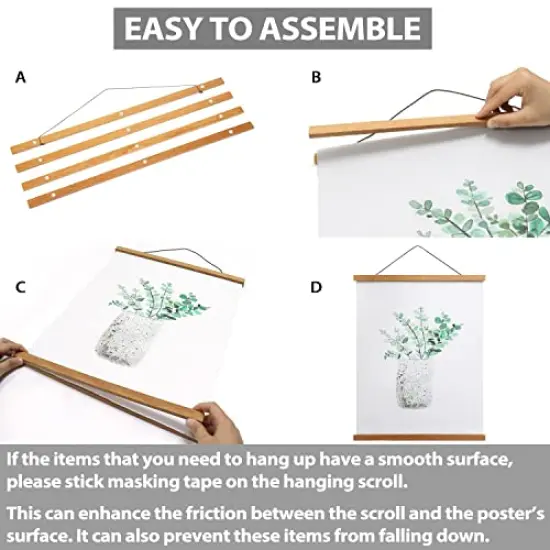 EASY TO ASSEMBLE

A

B

C

D

If the items that you need to hang up have a smooth surface, please stick masking tape on the hanging scroll.

This can enhance the friction between the scroll and the poster's surface. It can also prevent these items from falling down.