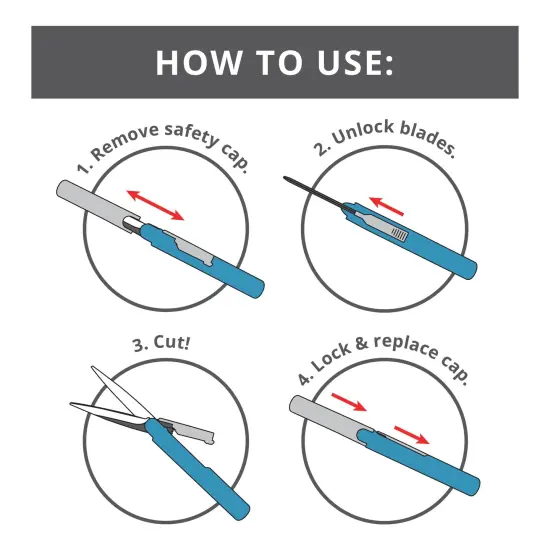 HOW TO USE:

1. Remove safety cap.

2. Unlock blades.

3. Cut!

4. Lock & replace cap.