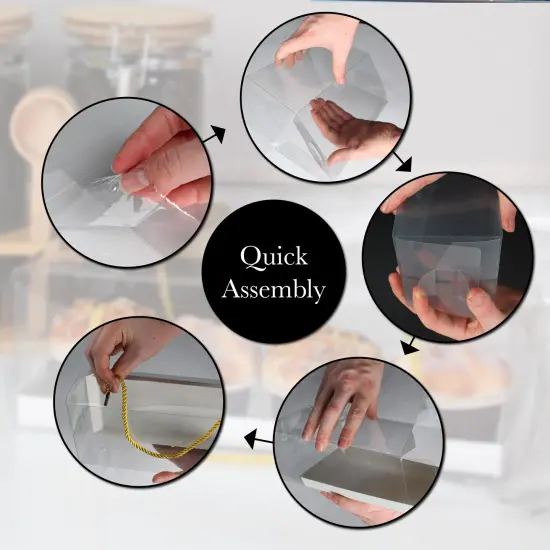 Quick Assembly