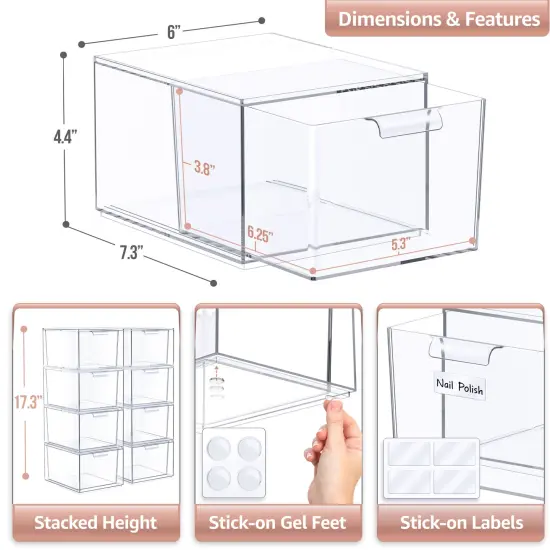 Dimensions & Features

6"

4.4"

3.8"

6.25"

5.3"

7.3"

17.3"

Nail Polish

Stacked Height

Stick-on Gel Feet

Stick-on Labels