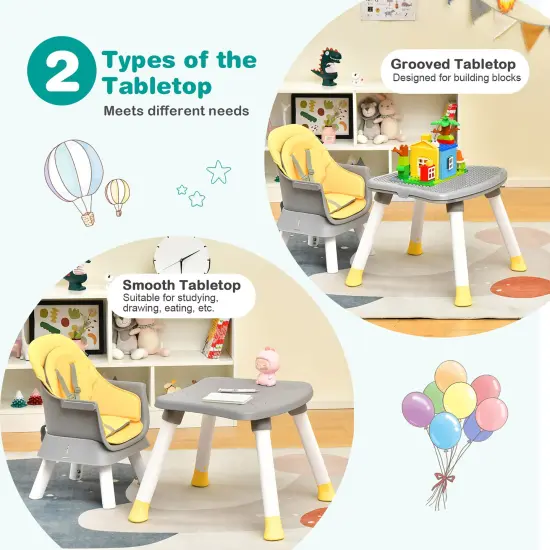 2 Types of the Tabletop

Meets different needs

Grooved Tabletop
Designed for building blocks

Smooth Tabletop
Suitable for studying, drawing, eating, etc.