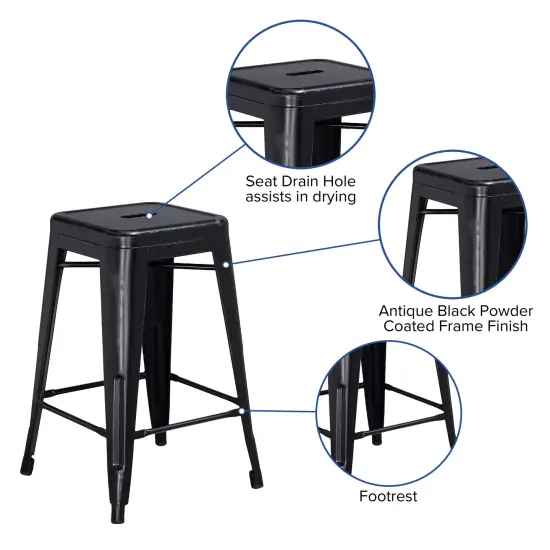 Seat Drain Hole
assists in drying

Antique Black Powder
Coated Frame Finish

Footrest