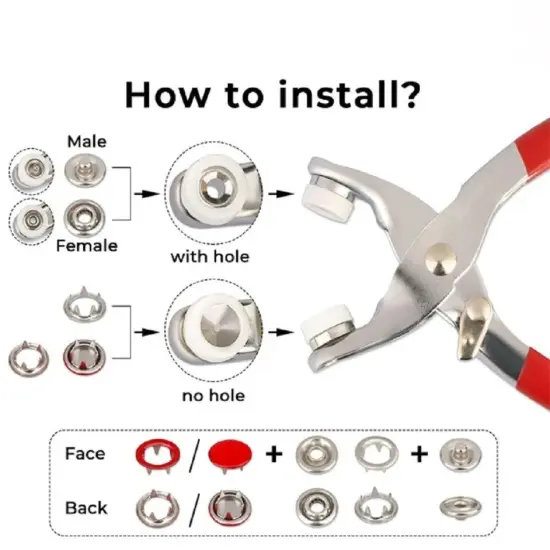 How to install?

Male

Female

with hole

no hole

Face / + +

Back /