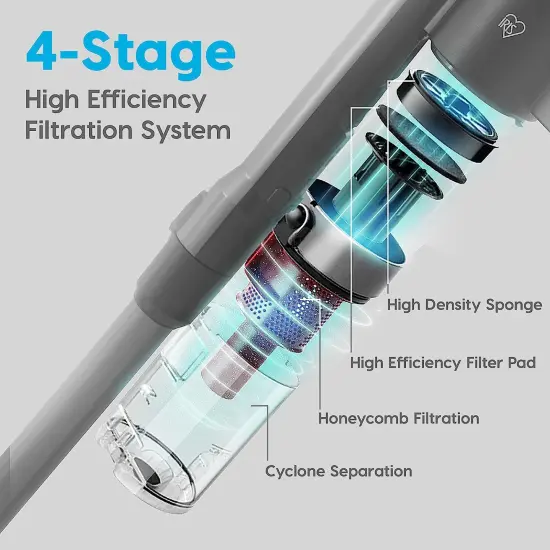 4-Stage

High Efficiency Filtration System

High Density Sponge

High Efficiency Filter Pad

Honeycomb Filtration

Cyclone Separation