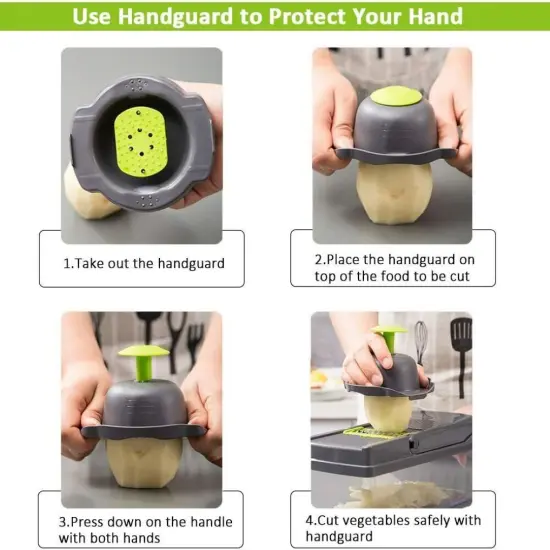 Use Handguard to Protect Your Hand

1.Take out the handguard

2.Place the handguard on top of the food to be cut

3.Press down on the handle with both hands

4.Cut vegetables safely with handguard