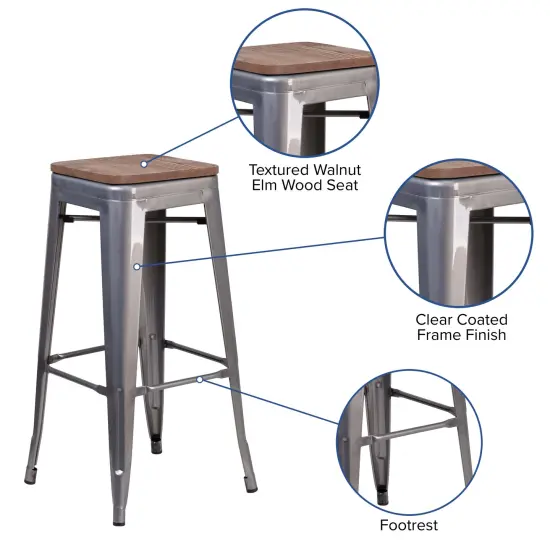 Textured Walnut
Elm Wood Seat

Clear Coated
Frame Finish

Footrest