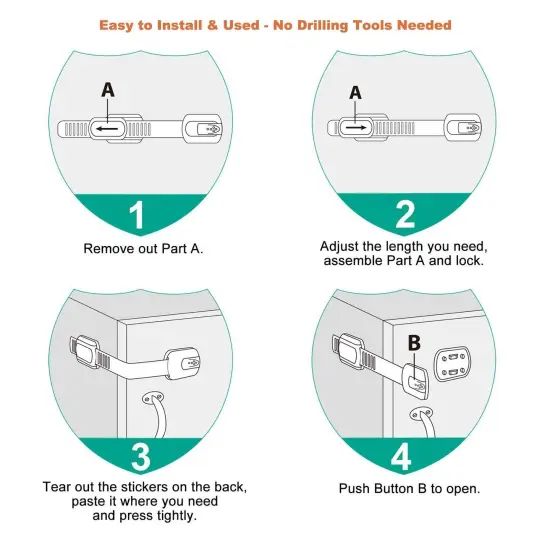 Easy to Install & Used - No Drilling Tools Needed

A

1

Remove out Part A.

A

2

Adjust the length you need, assemble Part A and lock.

3

Tear out the stickers on the back, paste it where you need and press tightly.

B

4

Push Button B to open.