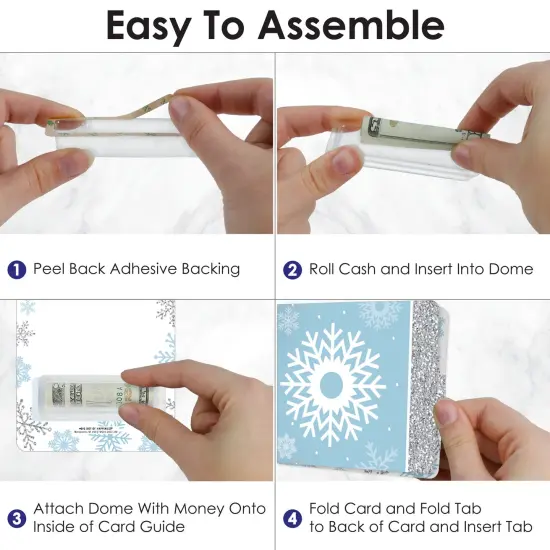 Easy To Assemble

1 Peel Back Adhesive Backing

2 Roll Cash and Insert Into Dome

3 Attach Dome With Money Onto Inside of Card Guide

4 Fold Card and Fold Tab to Back of Card and Insert Tab