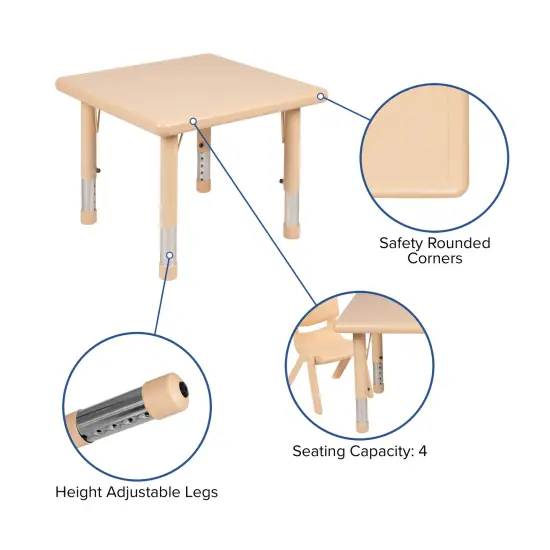 Safety Rounded Corners

Seating Capacity: 4

Height Adjustable Legs