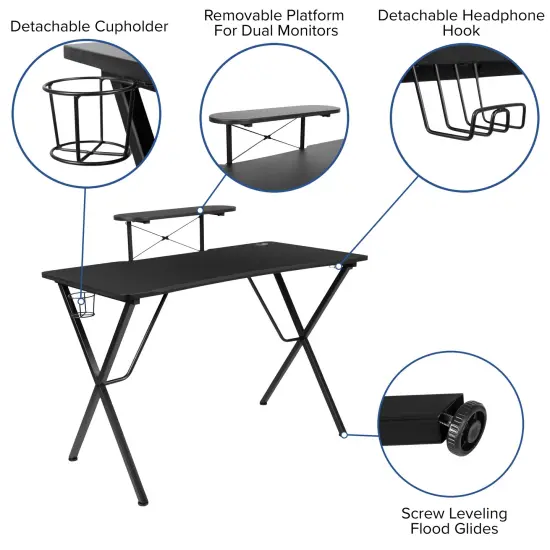 Detachable Cupholder

Removable Platform For Dual Monitors

Detachable Headphone Hook

Screw Leveling Flood Glides