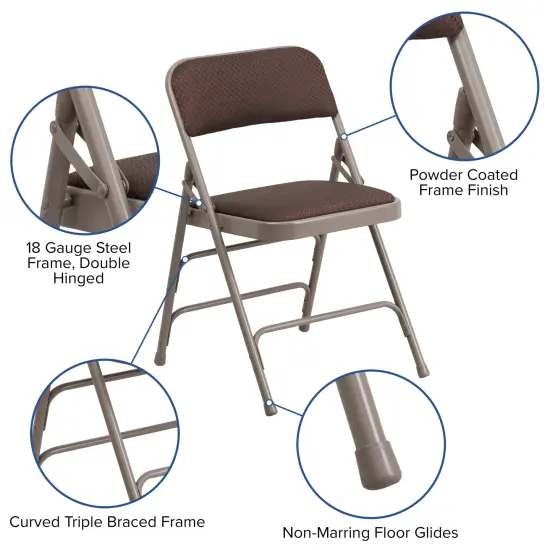 Powder Coated Frame Finish

18 Gauge Steel Frame, Double Hinged

Curved Triple Braced Frame

Non-Marring Floor Glides