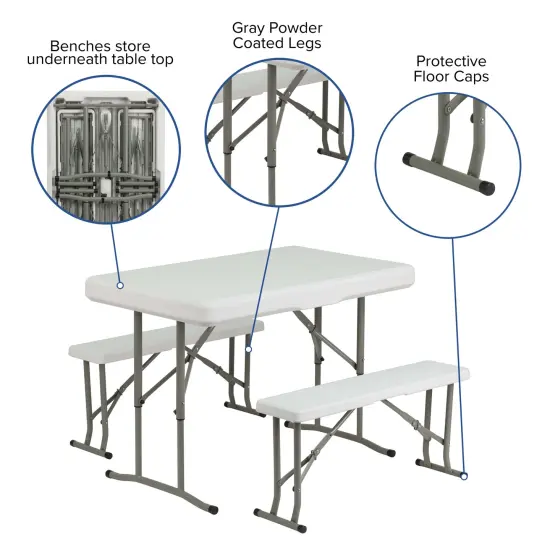 Benches store underneath table top

Gray Powder Coated Legs

Protective Floor Caps