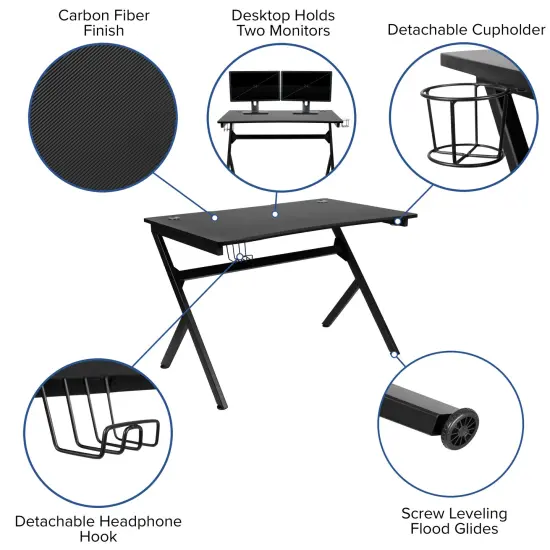 Carbon Fiber Finish

Desktop Holds Two Monitors

Detachable Cupholder

Detachable Headphone Hook

Screw Leveling Flood Glides