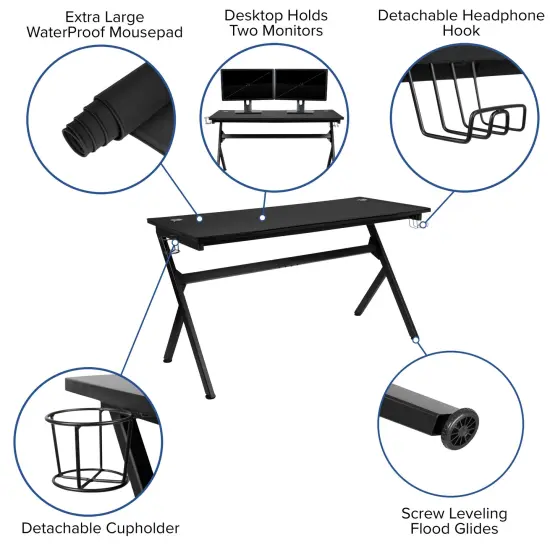 Extra Large WaterProof Mousepad

Desktop Holds Two Monitors

Detachable Headphone Hook

Detachable Cupholder

Screw Leveling Flood Glides