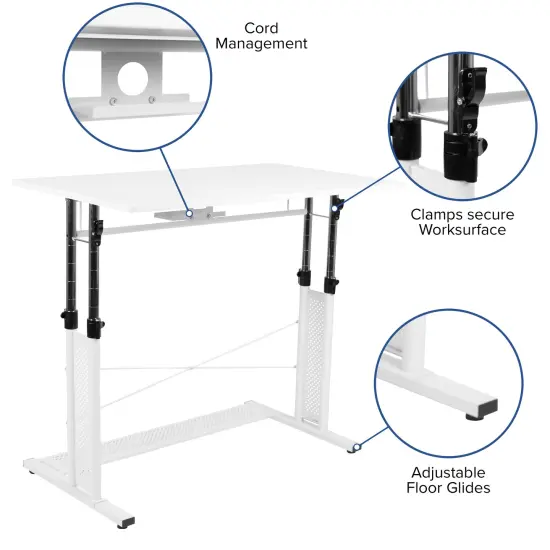 Cord Management

Clamps secure Worksurface

Adjustable Floor Glides