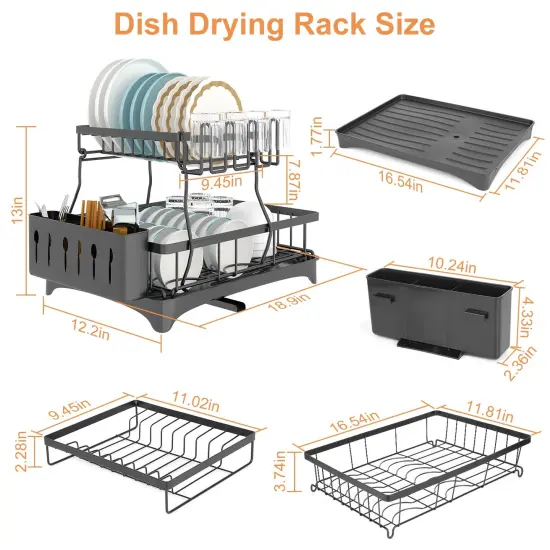 Dish Drying Rack Size

13in
9.45in
7.87in
12.2in
18.9in

1.77in
16.54in
11.81in

10.24in
4.33in
2.36in

9.45in
11.02in
2.28in

16.54in
11.81in
3.74in