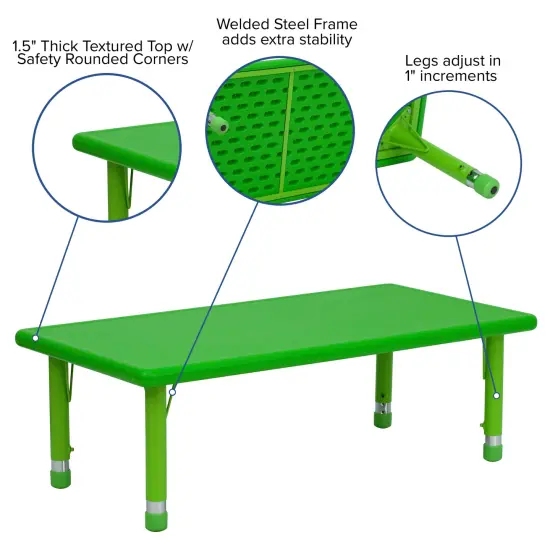 1.5" Thick Textured Top w/ Safety Rounded Corners

Welded Steel Frame adds extra stability

Legs adjust in 1" increments