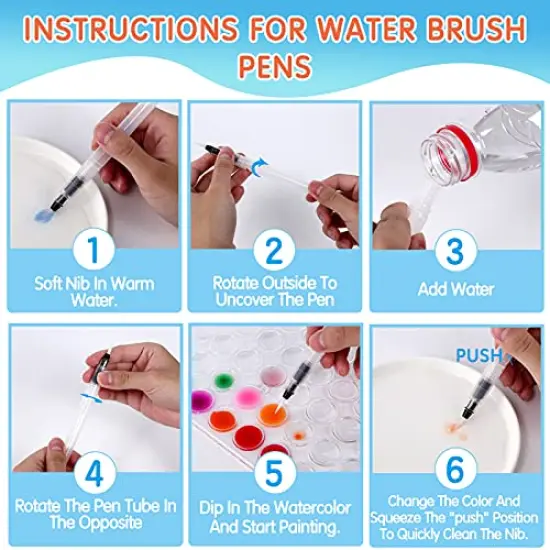 INSTRUCTIONS FOR WATER BRUSH PENS

1
Soft Nib In Warm Water.

2
Rotate Outside To Uncover The Pen

3
Add Water

4
Rotate The Pen Tube In The Opposite

5
Dip In The Watercolor And Start Painting.

PUSH
6
Change The Color And Squeeze The "push" Position To Quickly Clean The Nib.