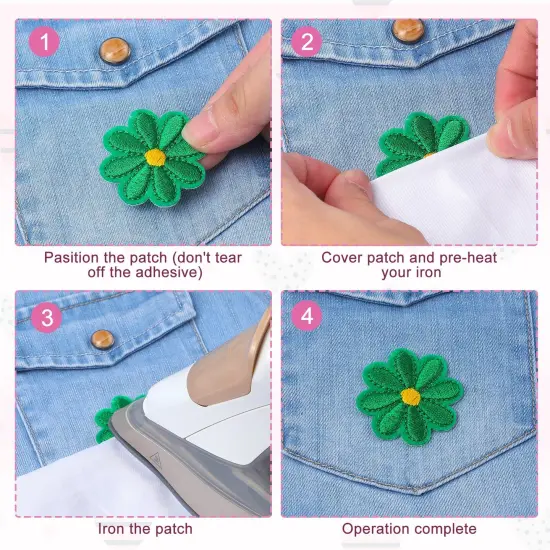 1

Pasition the patch (don't tear off the adhesive)

2

Cover patch and pre-heat your iron

3

Iron the patch

4

Operation complete