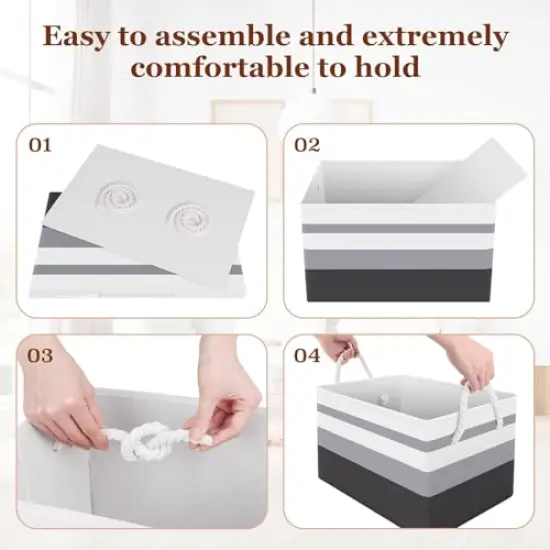 Easy to assemble and extremely comfortable to hold

01

02

03

04