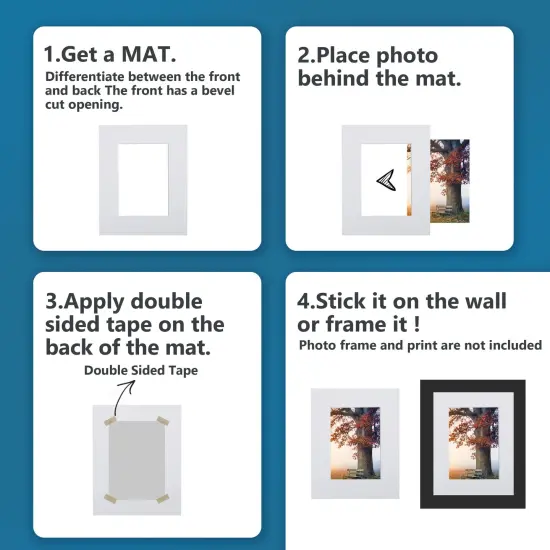 1.Get a MAT.
Differentiate between the front and back The front has a bevel cut opening.

2.Place photo behind the mat.

3.Apply double sided tape on the back of the mat.
Double Sided Tape

4.Stick it on the wall or frame it !
Photo frame and print are not included