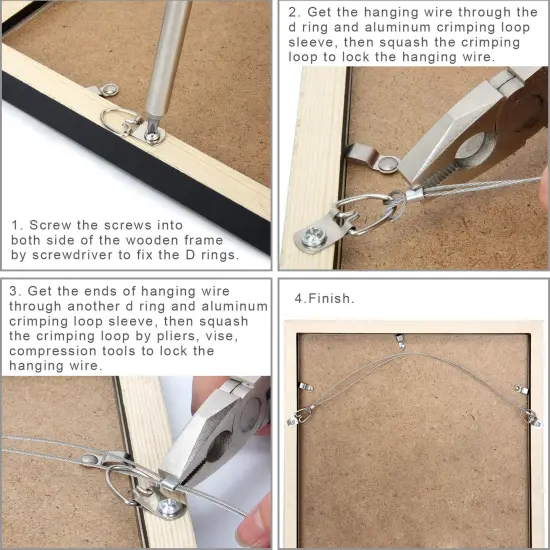 1. Screw the screws into both side of the wooden frame by screwdriver to fix the D rings.

2. Get the hanging wire through the d ring and aluminum crimping loop sleeve, then squash the crimping loop to lock the hanging wire.

3. Get the ends of hanging wire through another d ring and aluminum crimping loop sleeve, then squash the crimping loop by pliers, vise, compression tools to lock the hanging wire.

4.Finish.