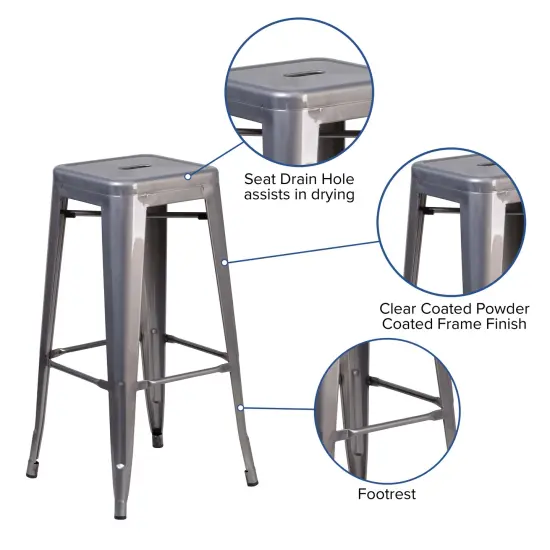 Seat Drain Hole assists in drying

Clear Coated Powder Coated Frame Finish

Footrest