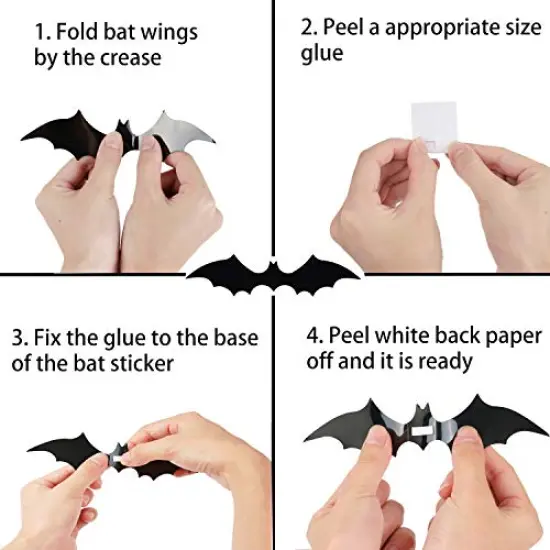 1. Fold bat wings by the crease

2. Peel a appropriate size glue

3. Fix the glue to the base of the bat sticker

4. Peel white back paper off and it is ready