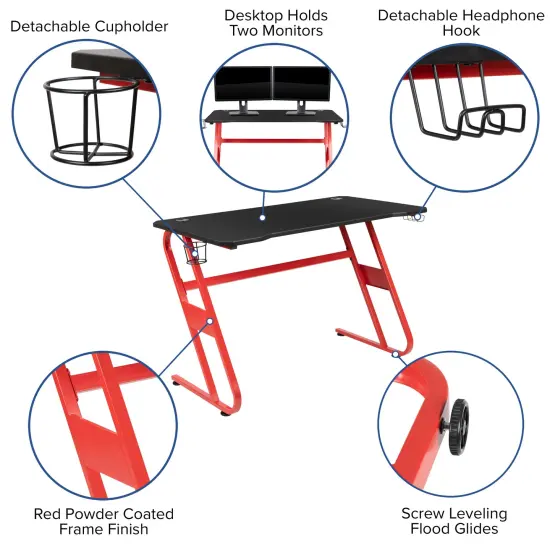 Detachable Cupholder

Desktop Holds Two Monitors

Detachable Headphone Hook

Red Powder Coated Frame Finish

Screw Leveling Flood Glides