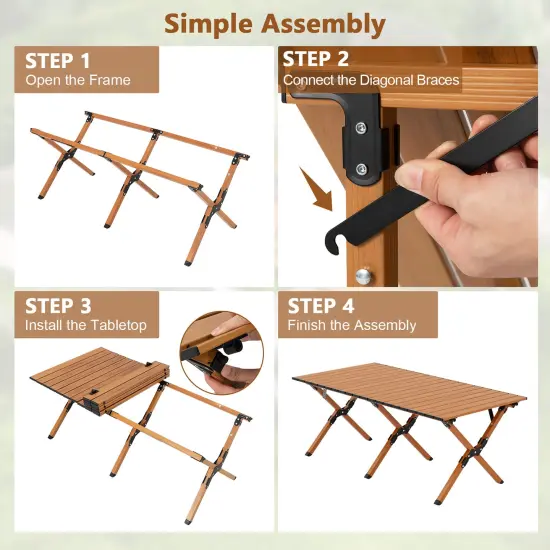 Simple Assembly

STEP 1
Open the Frame

STEP 2
Connect the Diagonal Braces

STEP 3
Install the Tabletop

STEP 4
Finish the Assembly