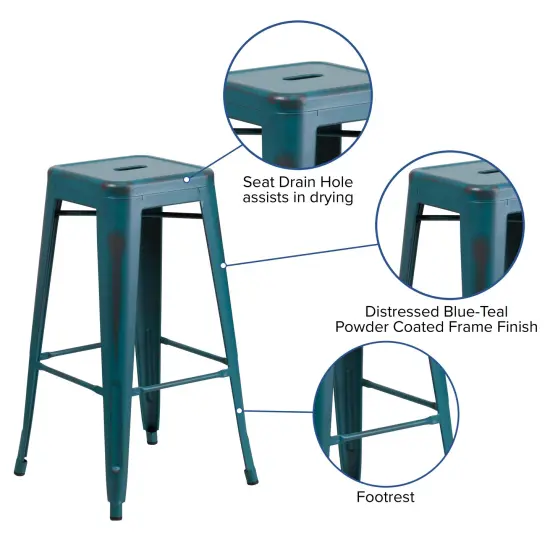 Seat Drain Hole
assists in drying

Distressed Blue-Teal
Powder Coated Frame Finish

Footrest