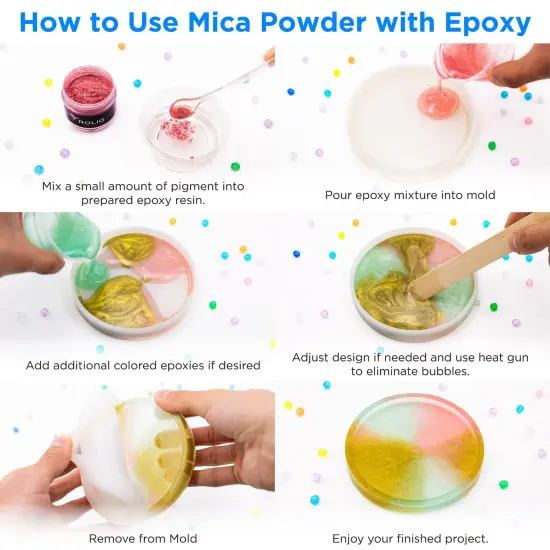 How to Use Mica Powder with Epoxy

ROLIO

Mix a small amount of pigment into prepared epoxy resin.

Pour epoxy mixture into mold

Add additional colored epoxies if desired

Adjust design if needed and use heat gun to eliminate bubbles.

Remove from Mold

Enjoy your finished project.