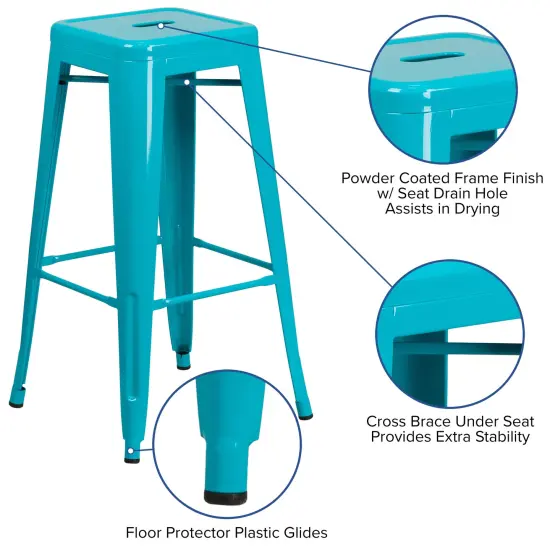 Powder Coated Frame Finish w/ Seat Drain Hole Assists in Drying

Cross Brace Under Seat Provides Extra Stability

Floor Protector Plastic Glides