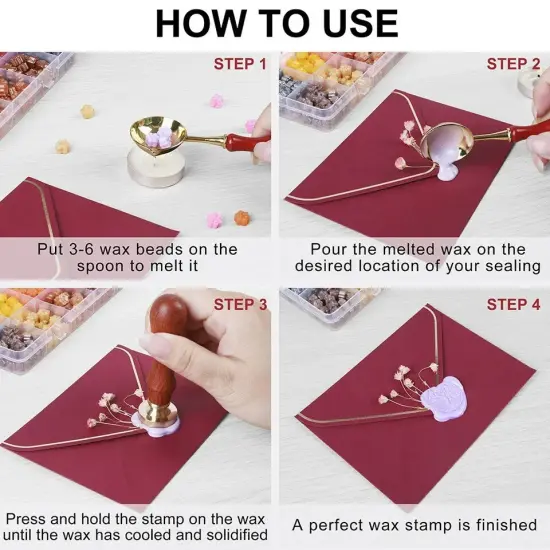 HOW TO USE

STEP 1

Put 3-6 wax beads on the spoon to melt it

STEP 2

Pour the melted wax on the desired location of your sealing

STEP 3

Press and hold the stamp on the wax until the wax has cooled and solidified

STEP 4

A perfect wax stamp is finished