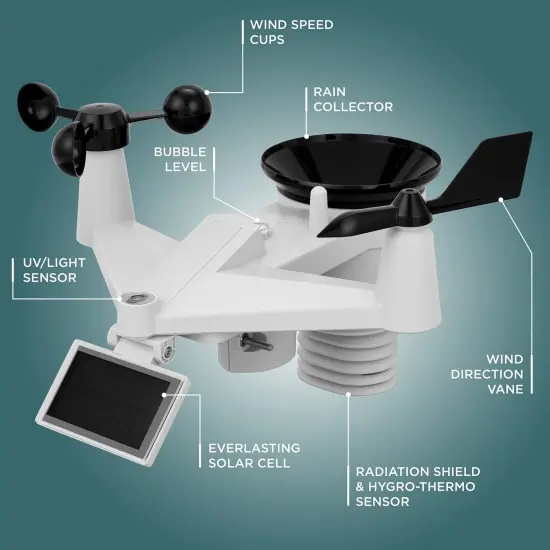 WIND SPEED CUPS

RAIN COLLECTOR

BUBBLE LEVEL

UV/LIGHT SENSOR

WIND DIRECTION VANE

EVERLASTING SOLAR CELL

RADIATION SHIELD & HYGRO-THERMO SENSOR