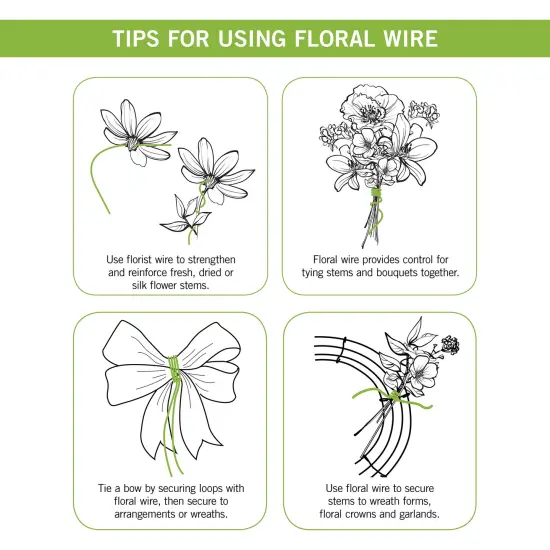 TIPS FOR USING FLORAL WIRE

Use florist wire to strengthen and reinforce fresh, dried or silk flower stems.

Floral wire provides control for tying stems and bouquets together.

Tie a bow by securing loops with floral wire, then secure to arrangements or wreaths.

Use floral wire to secure stems to wreath forms, floral crowns and garlands.