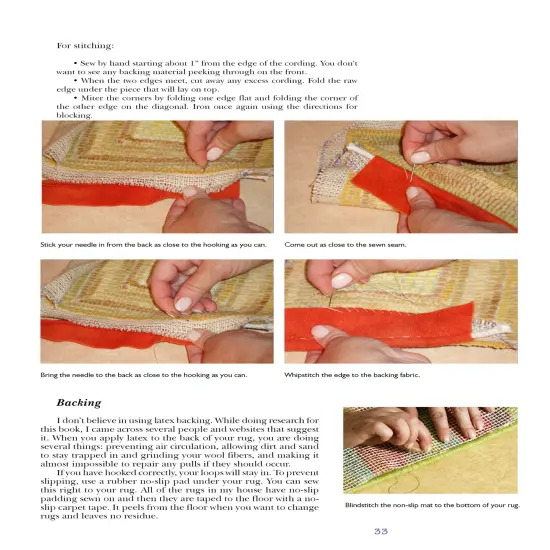 For stitching:

• Sew by hand starting about 1" from the edge of the cording. You don't want to see any backing material peeking through on the front.

• When the two edges meet, cut away any excess cording. Fold the raw edge under the piece that will lay on top.

• Miter the corners by folding one edge flat and folding the corner of the other edge on the diagonal. Iron once again using the directions for blocking.

Stick your needle in from the back as close to the hooking as you can.

Come out as close to the sewn seam.

Bring the needle to the back as close to the hooking as you can.

Whipstitch the edge to the backing fabric.

Backing

I don't believe in using latex backing. While doing research for this book, I came across several people and websites that suggest it. When you apply latex to the back of your rug, you are doing several things: preventing air circulation, allowing dirt and sand to stay trapped in and grinding your wool fibers, and making it almost impossible to repair any pulls if they should occur.

If you have hooked correctly, your loops will stay in. To prevent slipping, use a rubber no-slip pad under your rug. You can sew this right to your rug. All of the rugs in my house have no-slip padding sewn on and then they are taped to the floor with a no-slip carpet tape. It peels from the floor when you want to change rugs and leaves no residue.

Blindstitch the non-slip mat to the bottom of your rug.

33