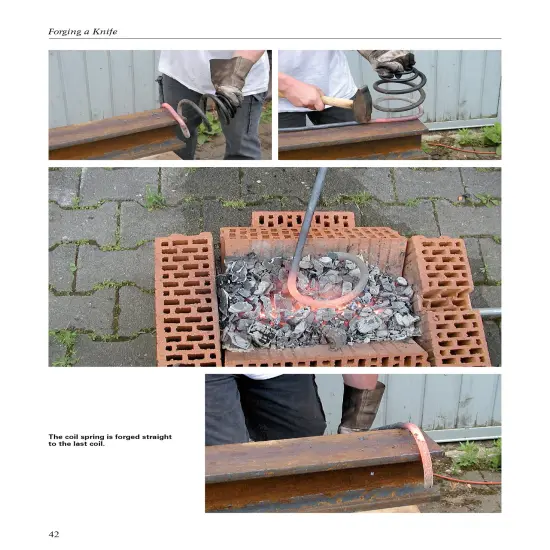 Forging a Knife

The coil spring is forged straight to the last coil.

42