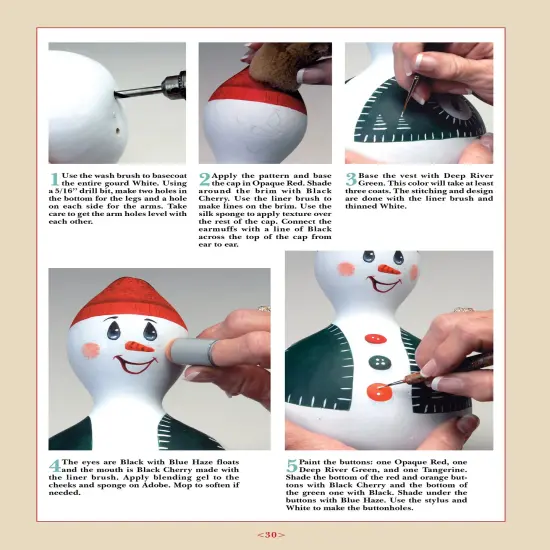 1 Use the wash brush to basecoat the entire gourd White. Using a 5/16" drill bit, make two holes in the bottom for the legs and a hole on each side for the arms. Take care to get the arm holes level with each other.

2 Apply the pattern and base the cap in Opaque Red. Shade around the brim with Black Cherry. Use the liner brush to make lines on the brim. Use the silk sponge to apply texture over the rest of the cap. Connect the earmuffs with a line of Black across the top of the cap from ear to ear.

3 Base the vest with Deep River Green. This color will take at least three coats. The stitching and design are done with the liner brush and thinned White.

4 The eyes are Black with Blue Haze floats and the mouth is Black Cherry made with the liner brush. Apply blending gel to the cheeks and sponge on Adobe. Mop to soften if needed.

5 Paint the buttons: one Opaque Red, one Deep River Green, and one Tangerine. Shade the bottom of the red and orange buttons with Black Cherry and the bottom of the green one with Black. Shade under the buttons with Blue Haze. Use the stylus and White to make the buttonholes.

<30>