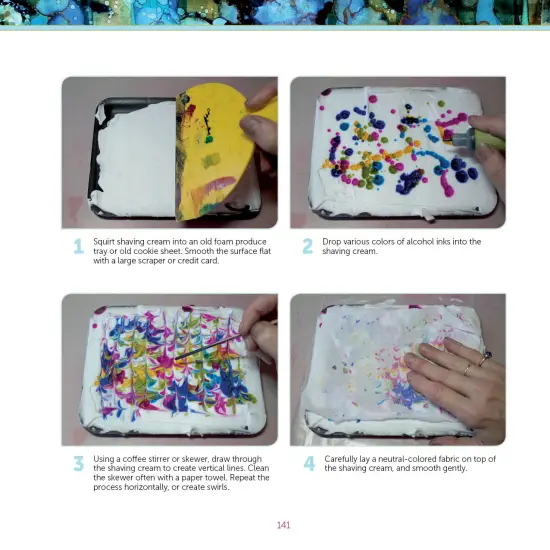 1 Squirt shaving cream into an old foam produce tray or old cookie sheet. Smooth the surface flat with a large scraper or credit card.

2 Drop various colors of alcohol inks into the shaving cream.

3 Using a coffee stirrer or skewer, draw through the shaving cream to create vertical lines. Clean the skewer often with a paper towel. Repeat the process horizontally, or create swirls.

4 Carefully lay a neutral-colored fabric on top of the shaving cream, and smooth gently.

141