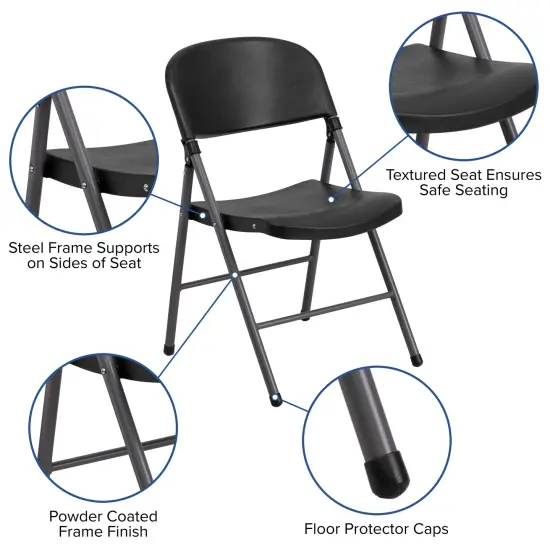 Textured Seat Ensures Safe Seating

Steel Frame Supports on Sides of Seat

Powder Coated Frame Finish

Floor Protector Caps