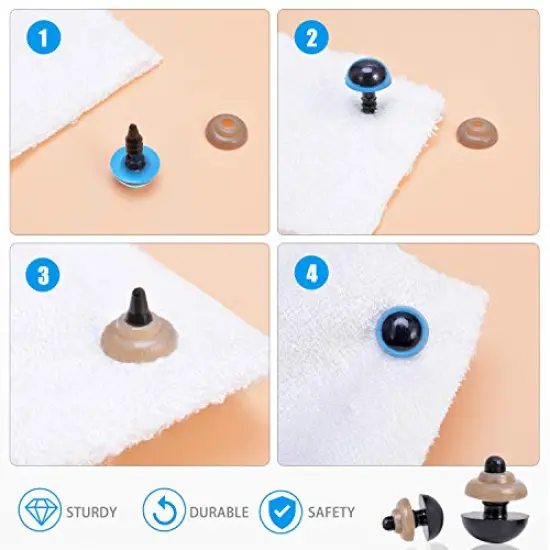 1

2

3

4

STURDY

DURABLE

SAFETY