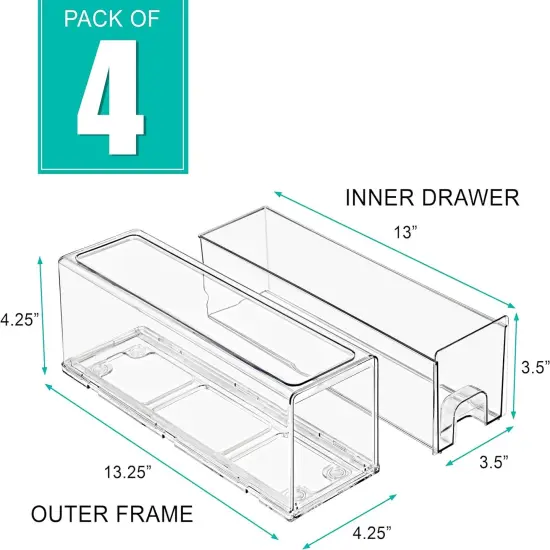 PACK OF
4

INNER DRAWER

13”

4.25”

3.5”

3.5”

13.25”

OUTER FRAME

4.25”